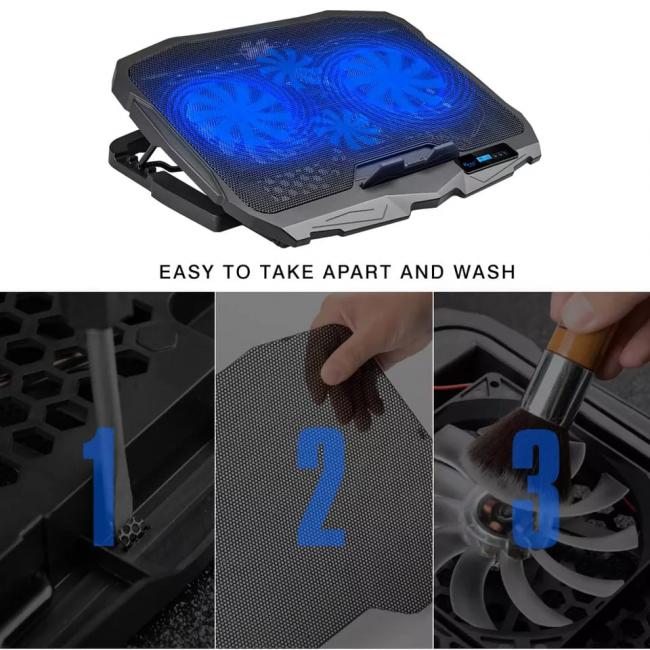 EASY TO TAKE APART AND WASH

1

2

3